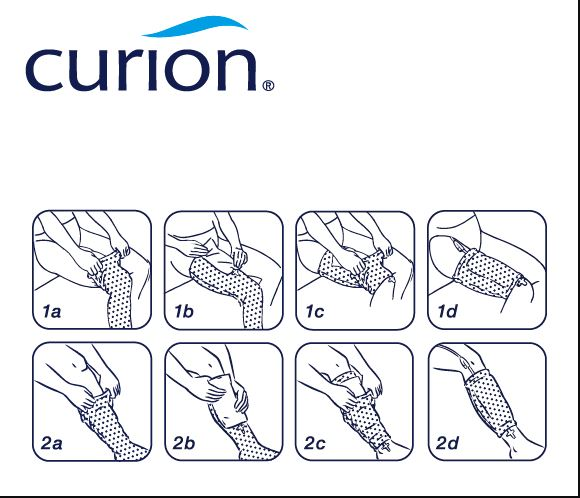 curion®

1a

1b

1c

1d

2a

2b

2c

2d